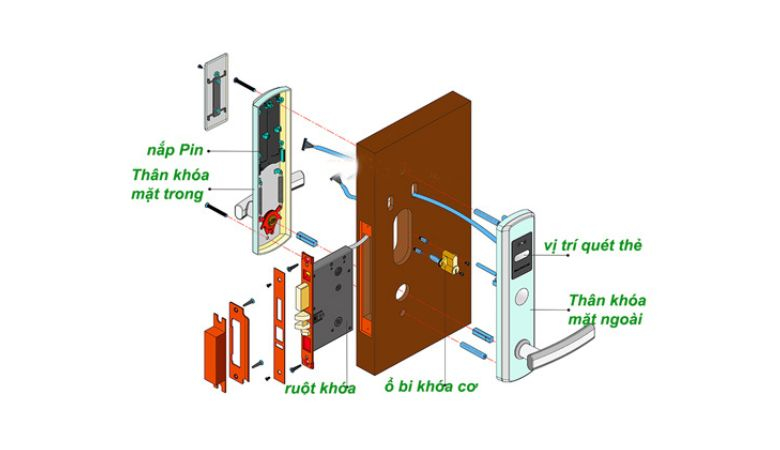 nắp Pin

Thân khóa mặt trong

vị trí quét thẻ

Thân khóa mặt ngoài

ruột khóa

ổ bi khóa cơ